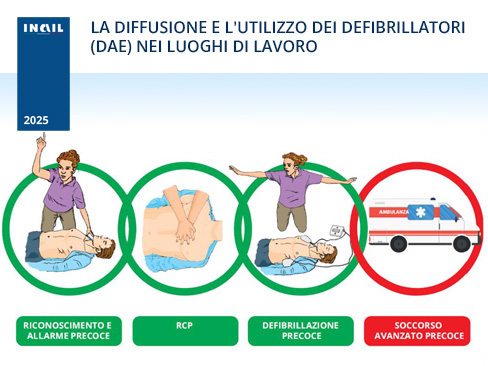 INAIL

2025

LA DIFFUSIONE E L'UTILIZZO DEI DEFIBRILLATORI (DAE) NEI LUOGHI DI LAVORO

AMBULANZA

RICONOSCIMENTO E ALLARME PRECOCE

RCP

DEFIBRILLAZIONE PRECOCE

SOCCORSO AVANZATO PRECOCE